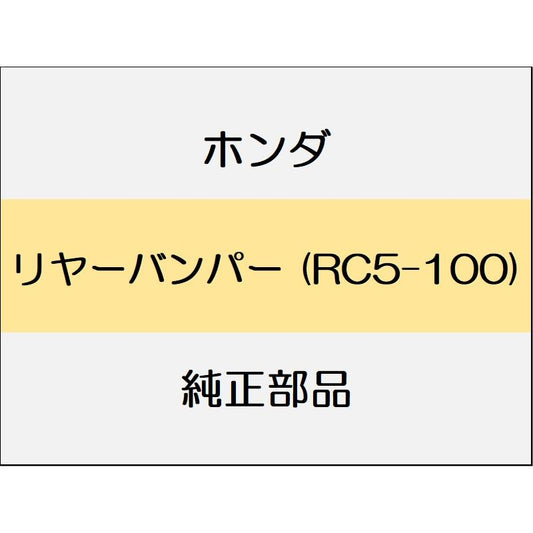 ホンダ

リヤーバンパー (RC5-100)

純正部品